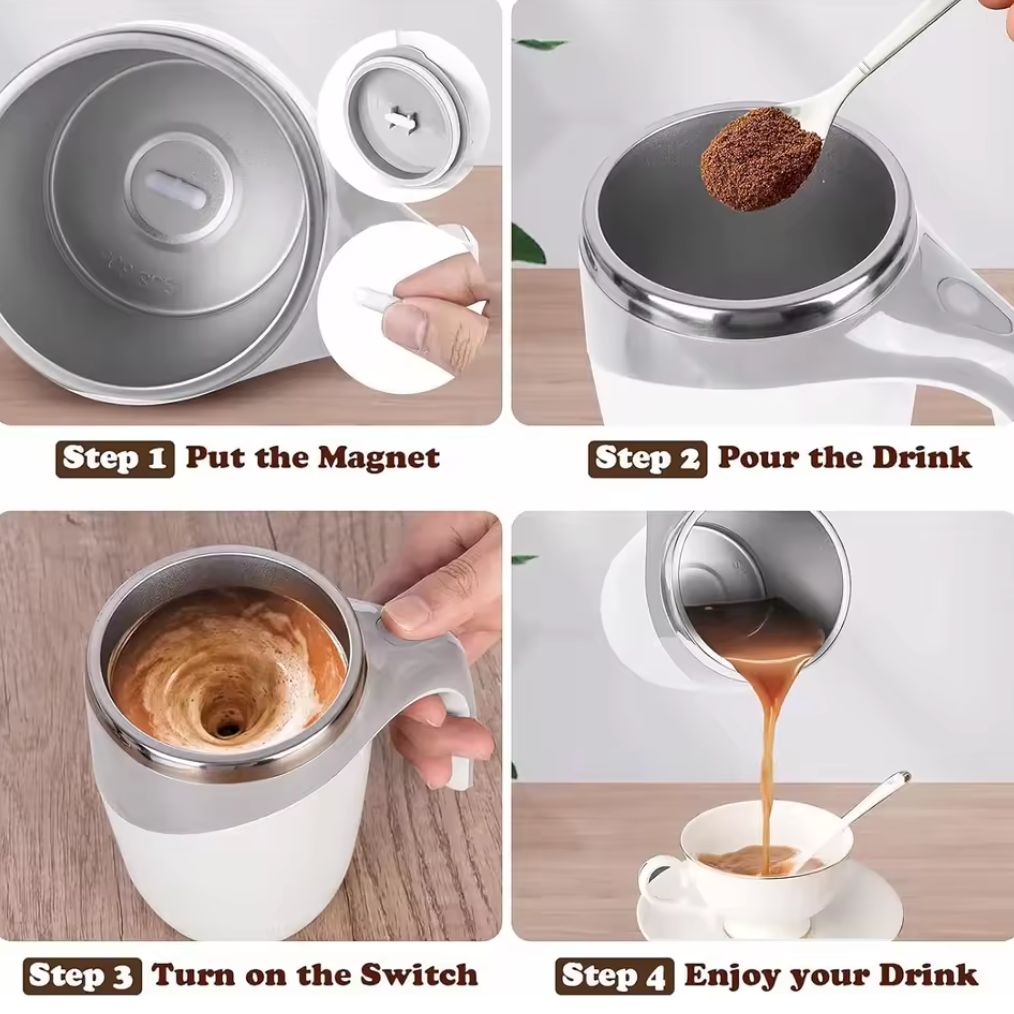 Step 1 Put the Magnet

Step 2 Pour the Drink

Step 3 Turn on the Switch

Step 4 Enjoy your Drink